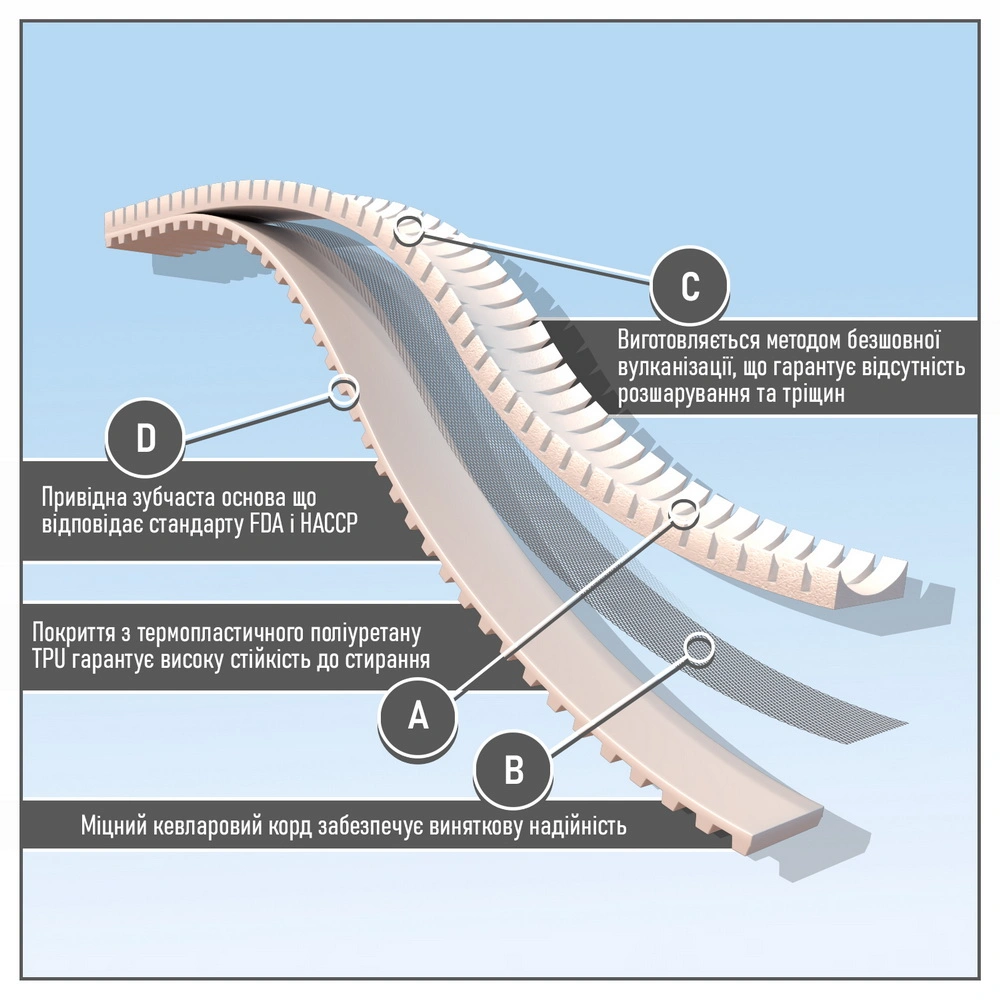 C

Виготовляється методом безшовної вулканізації, що гарантує відсутність розшарування та тріщин

D

Привідна зубчаста основа що відповідає стандарту FDA і HACCP

Покриття з термопластичного поліуретану TPU гарантує високу стійкість до стирання

A

B

Міцний кевларовий корд забезпечує виняткову надійність