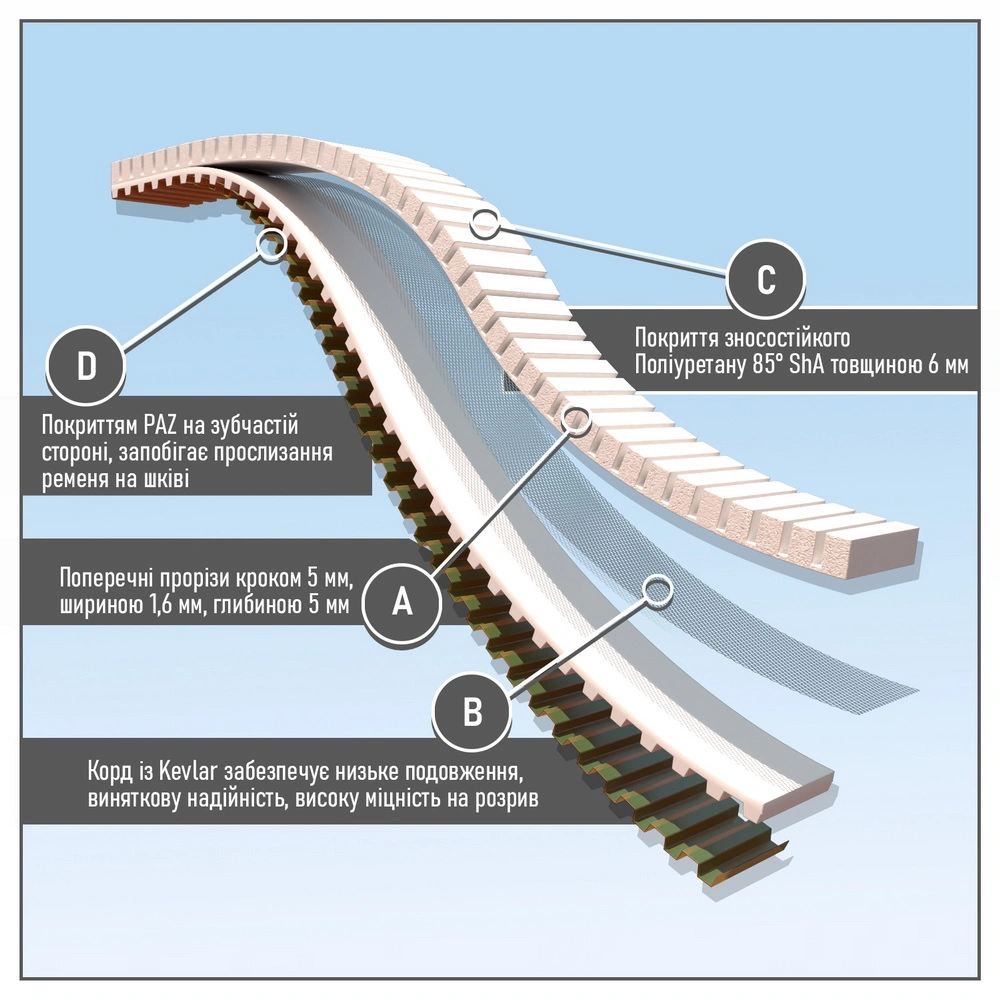 C

Покриття зносостійкого Поліуретану 85° ShA товщиною 6 мм

D

Покриттям PAZ на зубчастій стороні, запобігає прослизання ременя на шківі

Поперечні прорізи кроком 5 мм, шириною 1,6 мм, глибиною 5 мм

A

B

Корд із Kevlar забезпечує низьке подовження, виняткову надійність, високу міцність на розрив