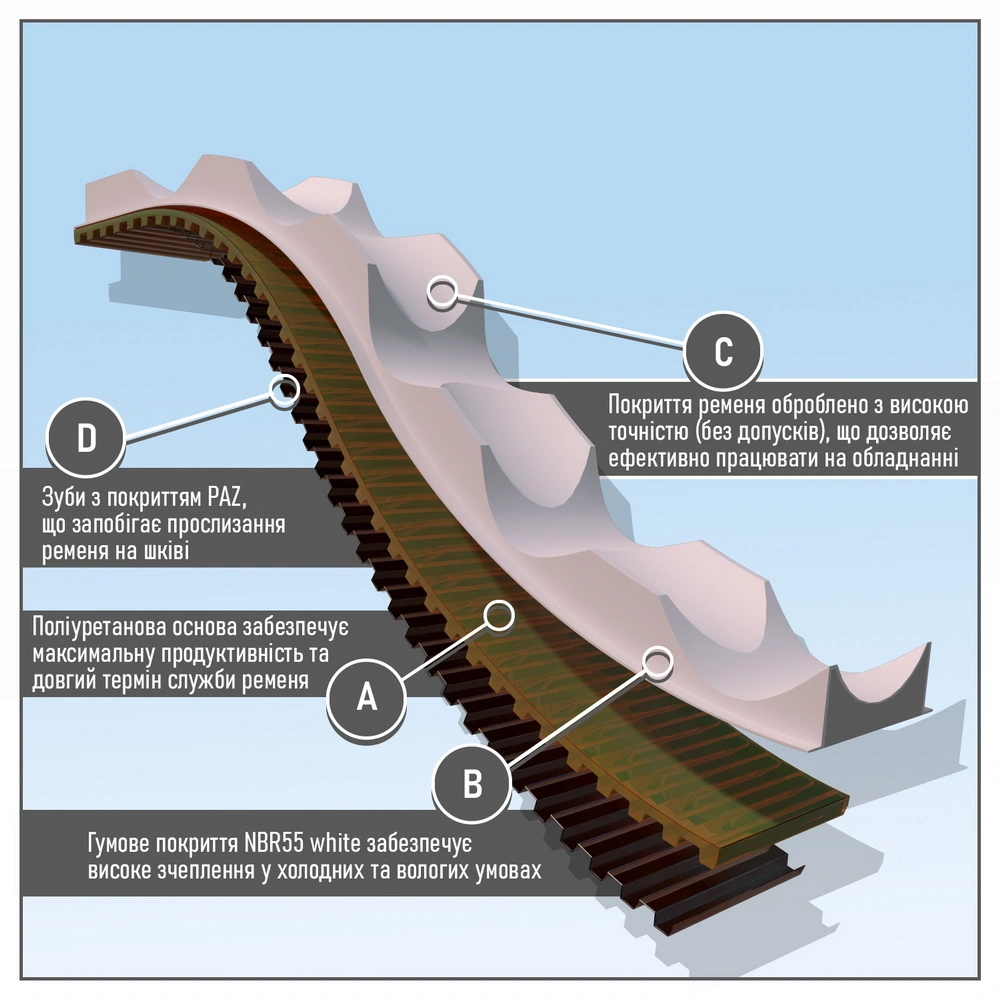 C

Покриття ременя оброблено з високою точністю (без допусків), що дозволяє ефективно працювати на обладнанні

D

Зуби з покриттям PAZ, що запобігає прослизання ременя на шківі

Поліуретанова основа забезпечує максимальну продуктивність та довгий термін служби ременя

A

B

Гумове покриття NBR55 white забезпечує високе зчеплення у холодних та вологих умовах